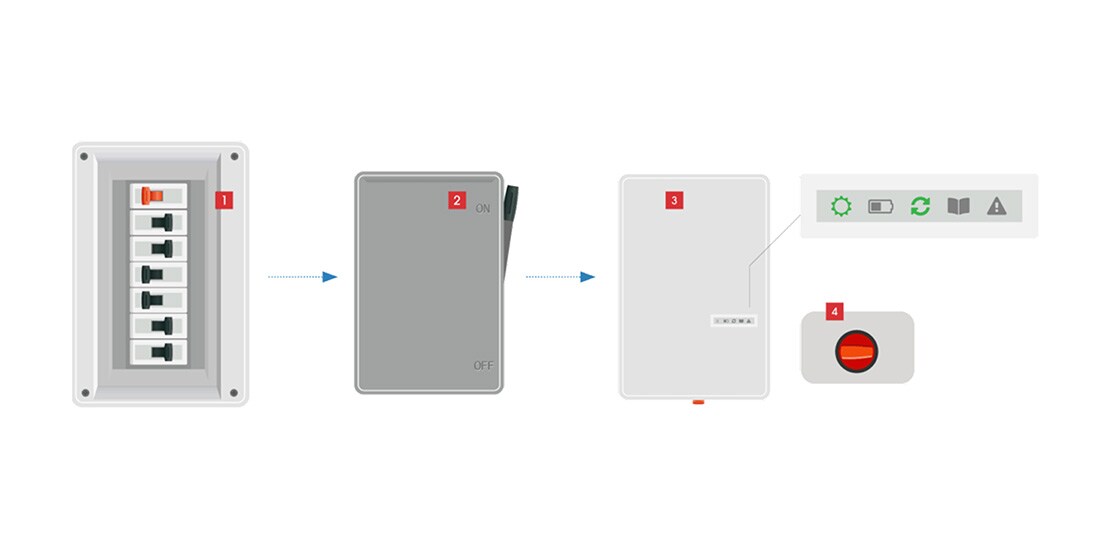 1

2
ON

OFF

3

4