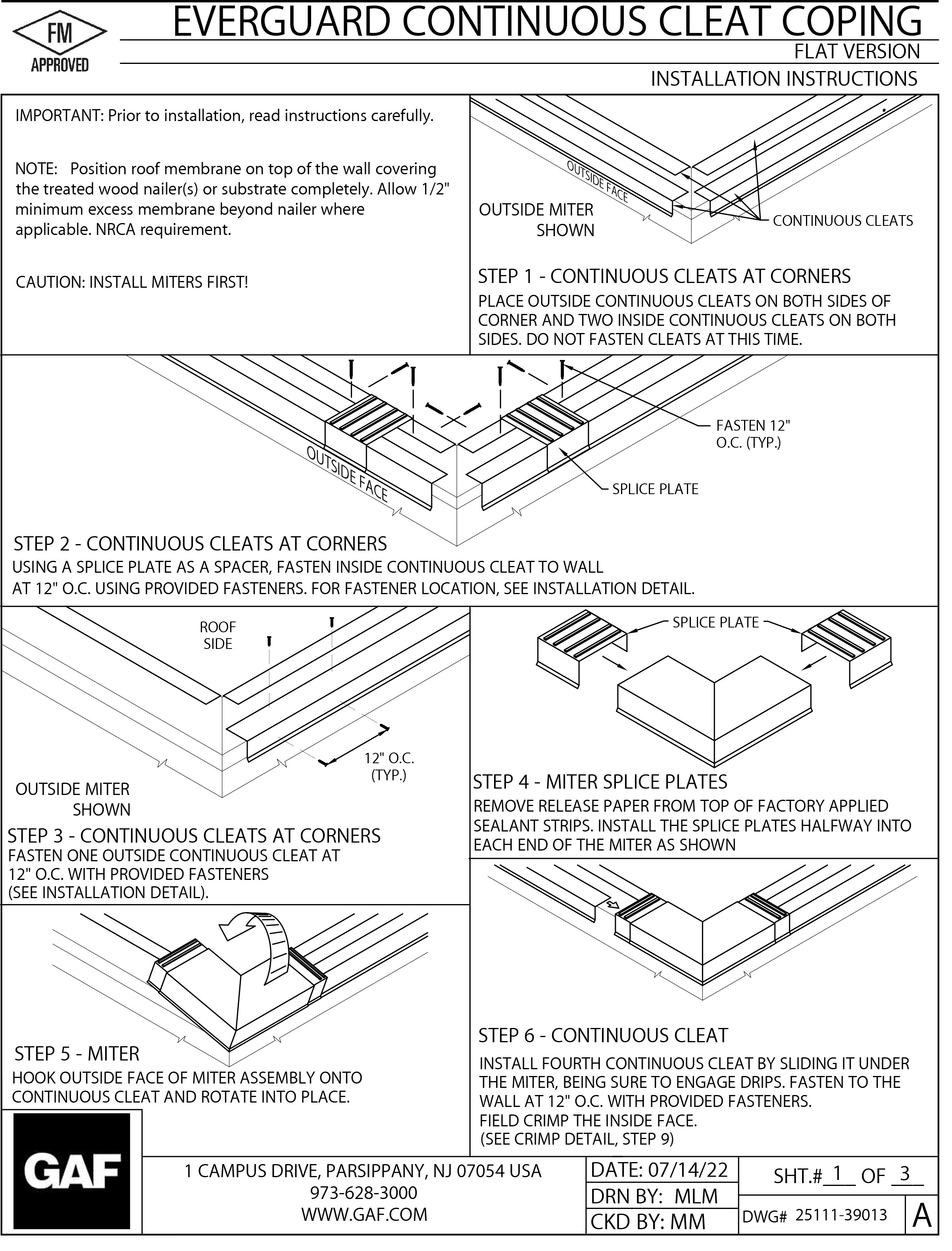 FM
APPROVED

EVERGUARD CONTINUOUS CLEAT COPING
FLAT VERSION
INSTALLATION INSTRUCTIONS

IMPORTANT: Prior to installation, read instructions carefully.

NOTE: Position roof membrane on top of the wall covering the treated wood nailer(s) or substrate completely. Allow 1/2" minimum excess membrane beyond nailer where applicable. NRCA requirement.

CAUTION: INSTALL MITERS FIRST!

OUTSIDE FACE
OUTSIDE MITER SHOWN
CONTINUOUS CLEATS

STEP 1 - CONTINUOUS CLEATS AT CORNERS
PLACE OUTSIDE CONTINUOUS CLEATS ON BOTH SIDES OF CORNER AND TWO INSIDE CONTINUOUS CLEATS ON BOTH SIDES. DO NOT FASTEN CLEATS AT THIS TIME.

OUTSIDE FACE
FASTEN 12" O.C. (TYP.)
SPLICE PLATE

STEP 2 - CONTINUOUS CLEATS AT CORNERS
USING A SPLICE PLATE AS A SPACER, FASTEN INSIDE CONTINUOUS CLEAT TO WALL AT 12" O.C. USING PROVIDED FASTENERS. FOR FASTENER LOCATION, SEE INSTALLATION DETAIL.

ROOF SIDE
12" O.C. (TYP.)
OUTSIDE MITER SHOWN

STEP 3 - CONTINUOUS CLEATS AT CORNERS
FASTEN ONE OUTSIDE CONTINUOUS CLEAT AT 12" O.C. WITH PROVIDED FASTENERS (SEE INSTALLATION DETAIL).

SPLICE PLATE

STEP 4 - MITER SPLICE PLATES
REMOVE RELEASE PAPER FROM TOP OF FACTORY APPLIED SEALANT STRIPS. INSTALL THE SPLICE PLATES HALFWAY INTO EACH END OF THE MITER AS SHOWN

STEP 5 - MITER
HOOK OUTSIDE FACE OF MITER ASSEMBLY ONTO CONTINUOUS CLEAT AND ROTATE INTO PLACE.

STEP 6 - CONTINUOUS CLEAT
INSTALL FOURTH CONTINUOUS CLEAT BY SLIDING IT UNDER THE MITER, BEING SURE TO ENGAGE DRIPS. FASTEN TO THE WALL AT 12" O.C. WITH PROVIDED FASTENERS.
FIELD CRIMP THE INSIDE FACE.
(SEE CRIMP DETAIL, STEP 9)

GAF
1 CAMPUS DRIVE, PARSIPPANY, NJ 07054 USA
973-628-3000
WWW.GAF.COM
DATE: 07/14/22
DRN BY: MLM
CKD BY: MM
SHT.# 1 OF 3
DWG# 25111-39013
A