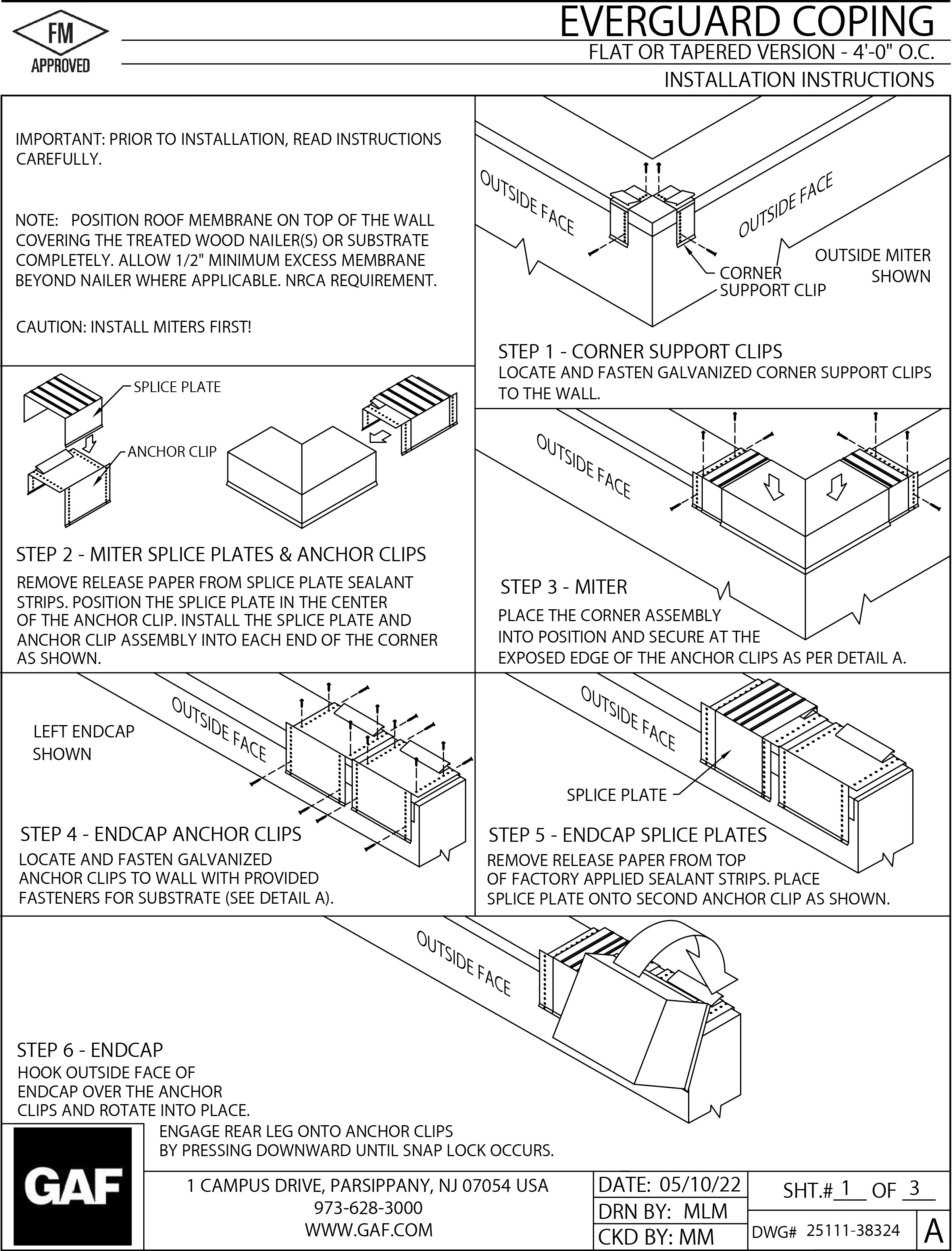 FM
APPROVED

EVERGUARD COPING
FLAT OR TAPERED VERSION - 4'-0" O.C.
INSTALLATION INSTRUCTIONS

IMPORTANT: PRIOR TO INSTALLATION, READ INSTRUCTIONS CAREFULLY.

NOTE: POSITION ROOF MEMBRANE ON TOP OF THE WALL COVERING THE TREATED WOOD NAILER(S) OR SUBSTRATE COMPLETELY. ALLOW 1/2" MINIMUM EXCESS MEMBRANE BEYOND NAILER WHERE APPLICABLE. NRCA REQUIREMENT.

CAUTION: INSTALL MITERS FIRST!

OUTSIDE FACE
OUTSIDE FACE
CORNER SUPPORT CLIP
OUTSIDE MITER SHOWN

STEP 1 - CORNER SUPPORT CLIPS
LOCATE AND FASTEN GALVANIZED CORNER SUPPORT CLIPS TO THE WALL.

SPLICE PLATE
ANCHOR CLIP

STEP 2 - MITER SPLICE PLATES & ANCHOR CLIPS
REMOVE RELEASE PAPER FROM SPLICE PLATE SEALANT STRIPS. POSITION THE SPLICE PLATE IN THE CENTER OF THE ANCHOR CLIP. INSTALL THE SPLICE PLATE AND ANCHOR CLIP ASSEMBLY INTO EACH END OF THE CORNER AS SHOWN.

OUTSIDE FACE

STEP 3 - MITER
PLACE THE CORNER ASSEMBLY INTO POSITION AND SECURE AT THE EXPOSED EDGE OF THE ANCHOR CLIPS AS PER DETAIL A.

LEFT ENDCAP SHOWN
OUTSIDE FACE

STEP 4 - ENDCAP ANCHOR CLIPS
LOCATE AND FASTEN GALVANIZED ANCHOR CLIPS TO WALL WITH PROVIDED FASTENERS FOR SUBSTRATE (SEE DETAIL A).

OUTSIDE FACE
SPLICE PLATE

STEP 5 - ENDCAP SPLICE PLATES
REMOVE RELEASE PAPER FROM TOP OF FACTORY APPLIED SEALANT STRIPS. PLACE SPLICE PLATE ONTO SECOND ANCHOR CLIP AS SHOWN.

OUTSIDE FACE

STEP 6 - ENDCAP
HOOK OUTSIDE FACE OF ENDCAP OVER THE ANCHOR CLIPS AND ROTATE INTO PLACE.
ENGAGE REAR LEG ONTO ANCHOR CLIPS BY PRESSING DOWNWARD UNTIL SNAP LOCK OCCURS.

GAF
1 CAMPUS DRIVE, PARSIPPANY, NJ 07054 USA
973-628-3000
WWW.GAF.COM

DATE: 05/10/22
DRN BY: MLM
CKD BY: MM
SHT.# 1 OF 3
DWG# 25111-38324
A